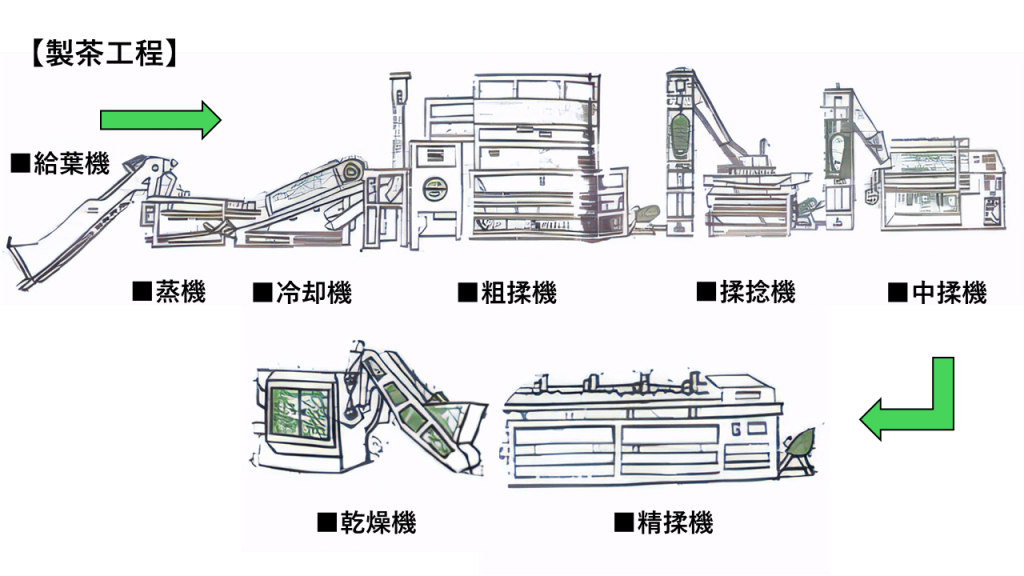 【製茶工程】

■給葉機

■蒸機　■冷却機　■粗揉機　■揉捻機　■中揉機

■乾燥機　■精揉機